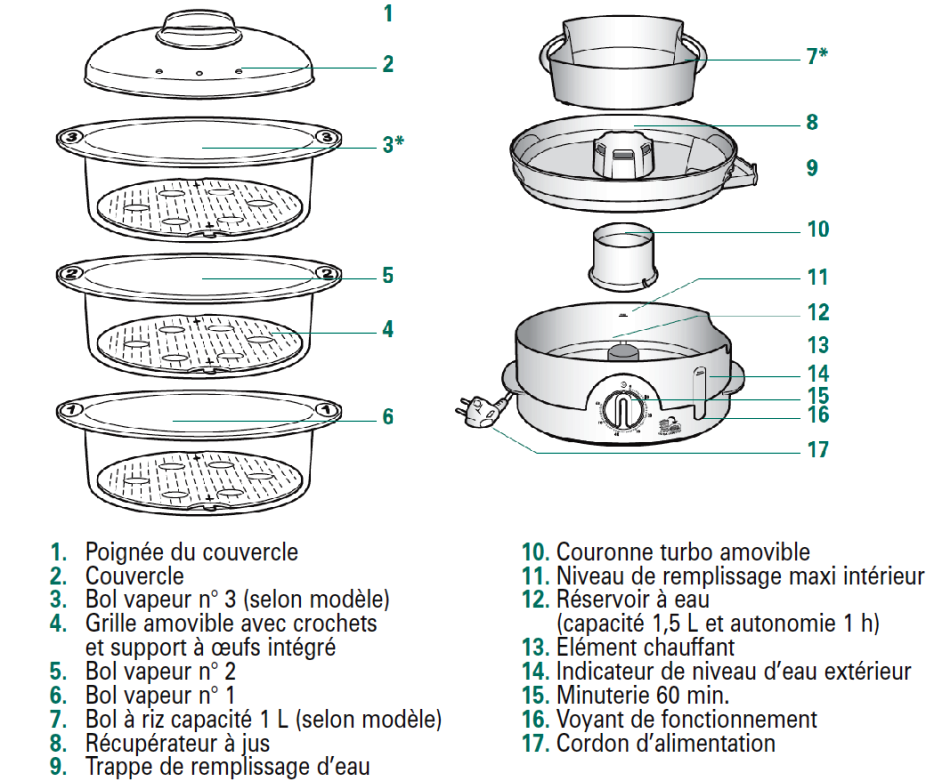 1
2
3*
5
4
6
7*
8
9
10
11
12
13
14
15
16
17

1. Poignée du couvercle
2. Couvercle
3. Bol vapeur n° 3 (selon modèle)
4. Grille amovible avec crochets et support à œufs intégré
5. Bol vapeur n° 2
6. Bol vapeur n° 1
7. Bol à riz capacité 1 L (selon modèle)
8. Récupérateur à jus
9. Trappe de remplissage d'eau

10. Couronne turbo amovible
11. Niveau de remplissage maxi intérieur
12. Réservoir à eau (capacité 1,5 L et autonomie 1 h)
13. Elément chauffant
14. Indicateur de niveau d'eau extérieur
15. Minuterie 60 min.
16. Voyant de fonctionnement
17. Cordon d'alimentation