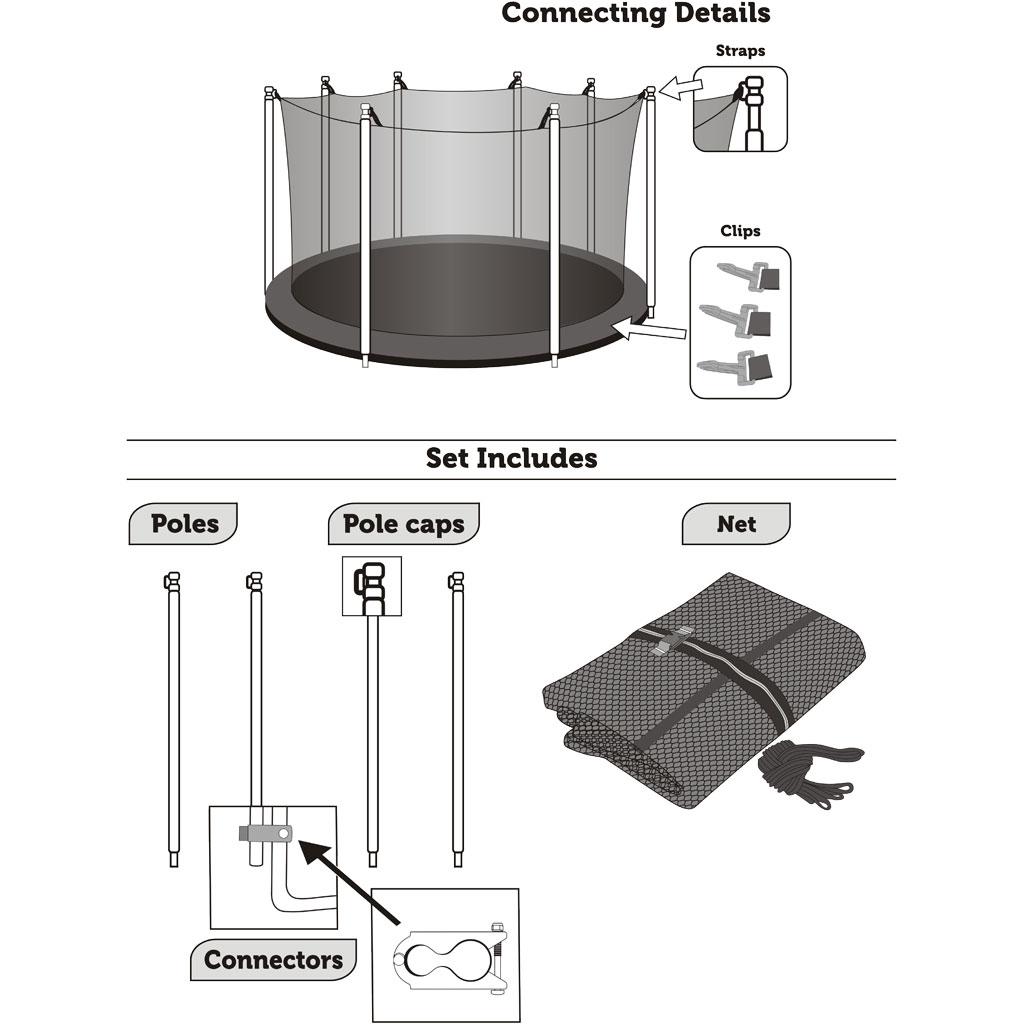 Connecting Details

Straps

Clips

Set Includes

Poles

Pole caps

Net

Connectors