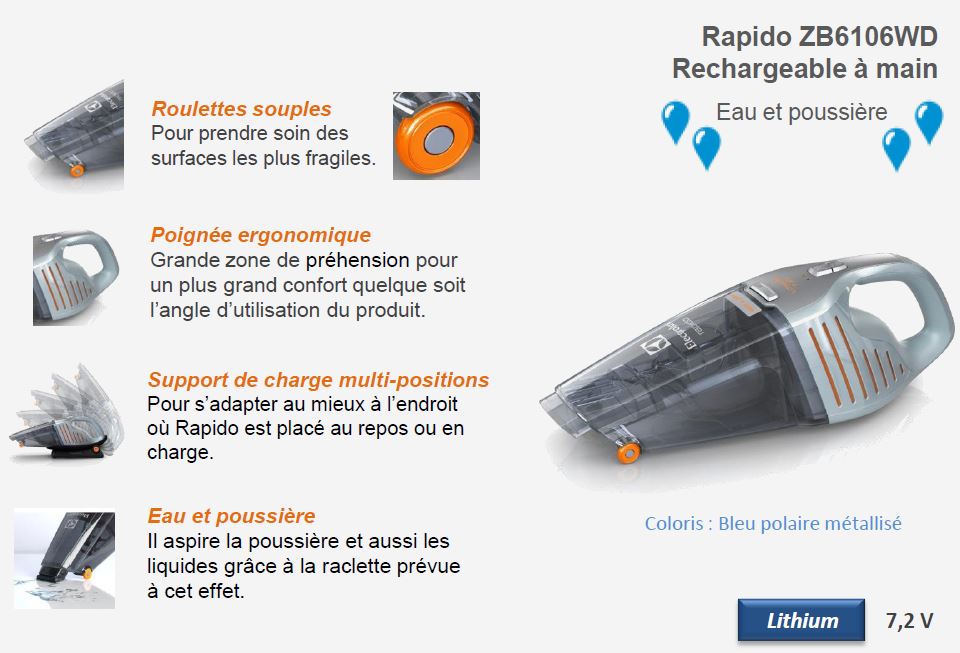 Rapido ZB6106WD
Rechargeable à main

Eau et poussière

Roulettes souples
Pour prendre soin des surfaces les plus fragiles.

Poignée ergonomique
Grande zone de préhension pour un plus grand confort quelque soit l'angle d'utilisation du produit.

Support de charge multi-positions
Pour s'adapter au mieux à l'endroit où Rapido est placé au repos ou en charge.

Eau et poussière
Il aspire la poussière et aussi les liquides grâce à la raclette prévue à cet effet.

Electrolux

Coloris : Bleu polaire métallisé

Lithium

7,2 V