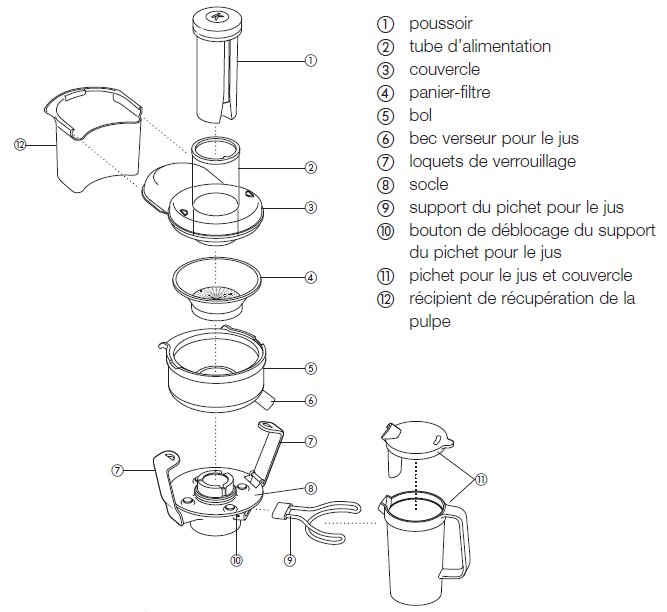 ① poussoir
② tube d'alimentation
③ couvercle
④ panier-filtre
⑤ bol
⑥ bec verseur pour le jus
⑦ loquets de verrouillage
⑧ socle
⑨ support du pichet pour le jus
⑩ bouton de déblocage du support du pichet pour le jus
⑪ pichet pour le jus et couvercle
⑫ récipient de récupération de la pulpe

①
⑫
②
③
④
⑤
⑥
⑦
⑦
⑧
⑪
⑩
⑨