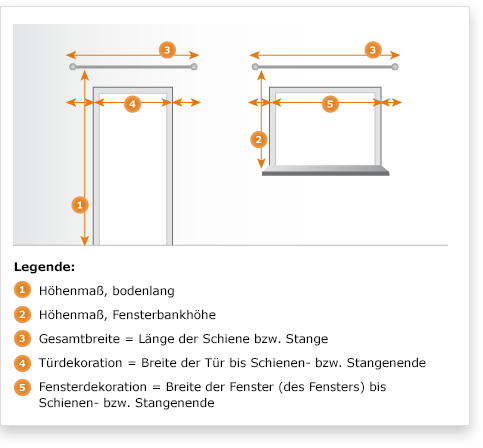 3
4
1
3
5
2

Legende:

1 Höhenmaß, bodenlang

2 Höhenmaß, Fensterbankhöhe

3 Gesamtbreite = Länge der Schiene bzw. Stange

4 Türdekoration = Breite der Tür bis Schienen- bzw. Stangenende

5 Fensterdekoration = Breite der Fenster (des Fensters) bis Schienen- bzw. Stangenende