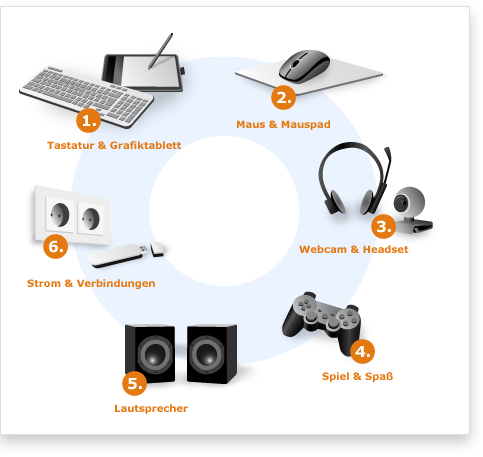 1.
Tastatur & Grafiktablett

2.
Maus & Mauspad

3.
Webcam & Headset

4.
Spiel & Spaß

5.
Lautsprecher

6.
Strom & Verbindungen