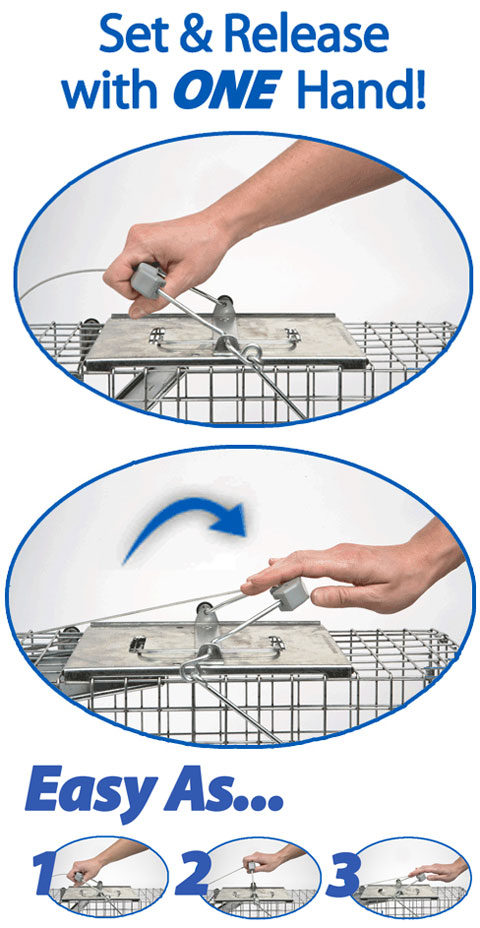 Set & Release with ONE Hand!

Easy As...

1 2 3