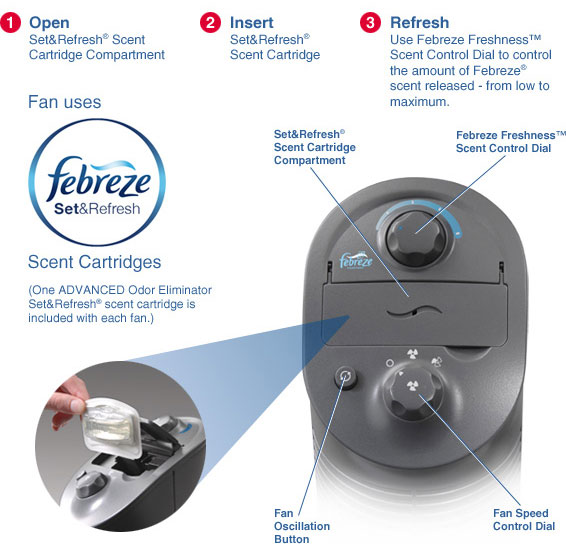 1 Open
Set&Refresh® Scent Cartridge Compartment

2 Insert
Set&Refresh® Scent Cartridge

3 Refresh
Use Febreze Freshness™ Scent Control Dial to control the amount of Febreze® scent released - from low to maximum.

Fan uses

febreze
Set&Refresh

Scent Cartridges

(One ADVANCED Odor Eliminator Set&Refresh® scent cartridge is included with each fan.)

Set&Refresh® Scent Cartridge Compartment

Febreze Freshness™ Scent Control Dial

febreze

Fan Oscillation Button

Fan Speed Control Dial