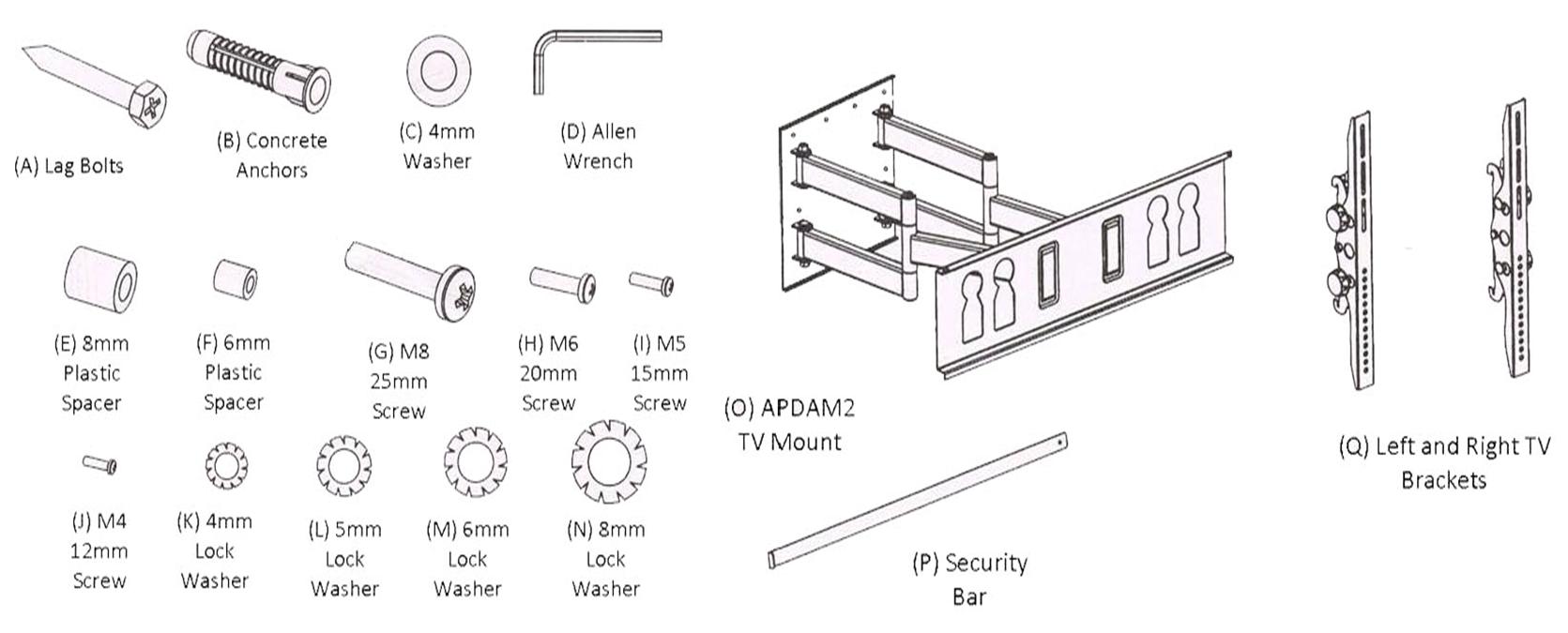 (A) Lag Bolts

(B) Concrete Anchors

(C) 4mm Washer

(D) Allen Wrench

(E) 8mm Plastic Spacer

(F) 6mm Plastic Spacer

(G) M8 25mm Screw

(H) M6 20mm Screw

(I) M5 15mm Screw

(J) M4 12mm Screw

(K) 4mm Lock Washer

(L) 5mm Lock Washer

(M) 6mm Lock Washer

(N) 8mm Lock Washer

(O) APDAM2 TV Mount

(P) Security Bar

(Q) Left and Right TV Brackets