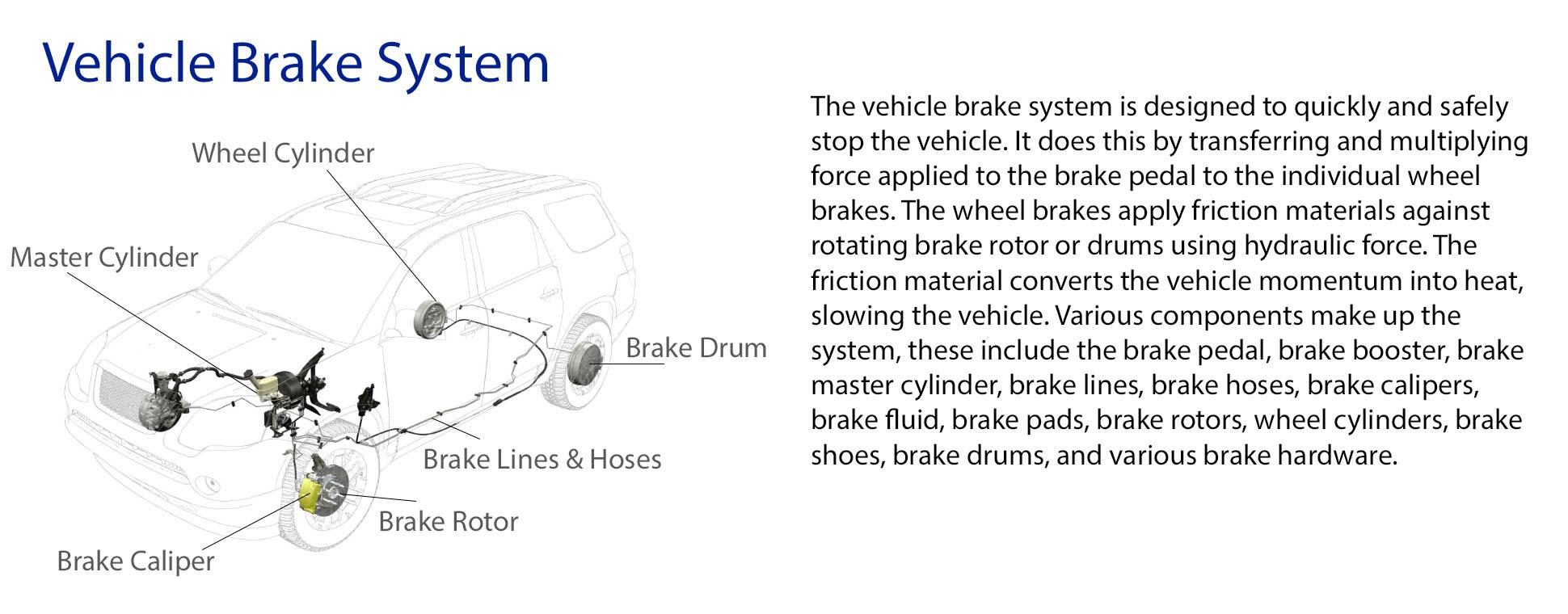 Vehicle Brake System

Wheel Cylinder

Master Cylinder

Brake Drum

Brake Lines & Hoses

Brake Rotor

Brake Caliper

The vehicle brake system is designed to quickly and safely stop the vehicle. It does this by transferring and multiplying force applied to the brake pedal to the individual wheel brakes. The wheel brakes apply friction materials against rotating brake rotor or drums using hydraulic force. The friction material converts the vehicle momentum into heat, slowing the vehicle. Various components make up the system, these include the brake pedal, brake booster, brake master cylinder, brake lines, brake hoses, brake calipers, brake fluid, brake pads, brake rotors, wheel cylinders, brake shoes, brake drums, and various brake hardware.