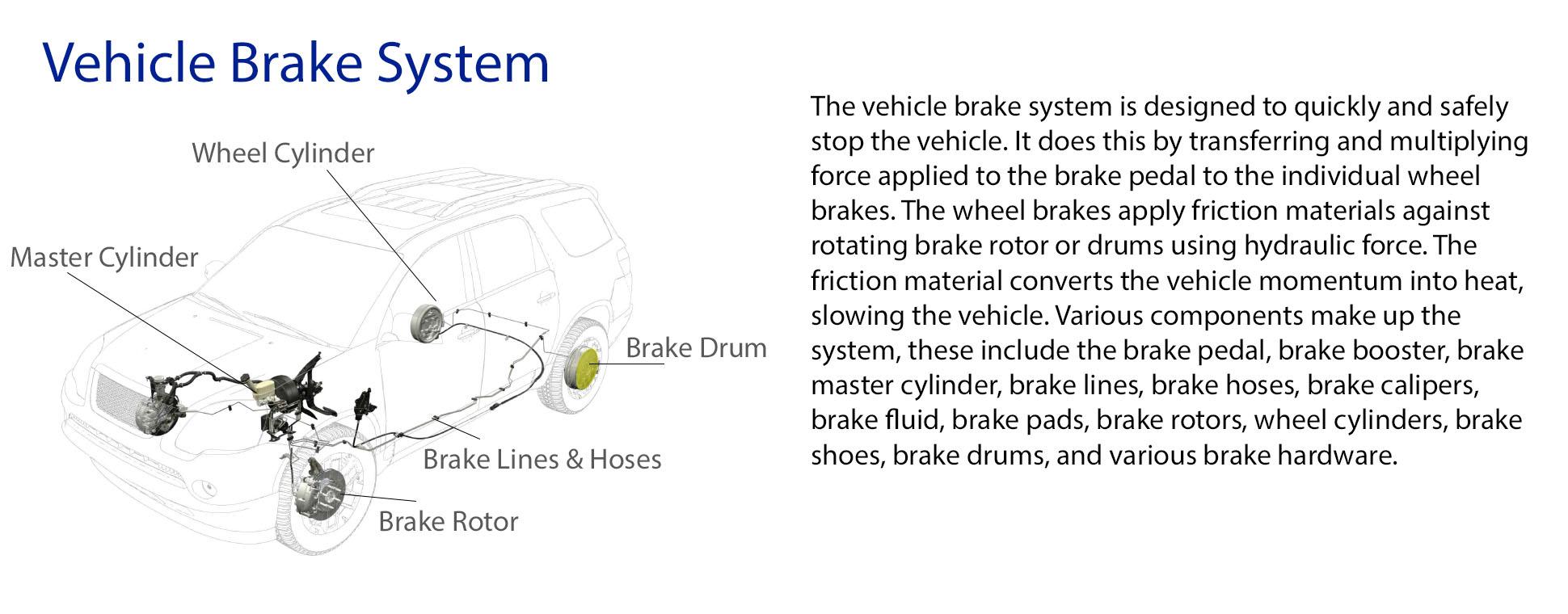 Vehicle Brake System

Wheel Cylinder

Master Cylinder

Brake Drum

Brake Lines & Hoses

Brake Rotor

The vehicle brake system is designed to quickly and safely stop the vehicle. It does this by transferring and multiplying force applied to the brake pedal to the individual wheel brakes. The wheel brakes apply friction materials against rotating brake rotor or drums using hydraulic force. The friction material converts the vehicle momentum into heat, slowing the vehicle. Various components make up the system, these include the brake pedal, brake booster, brake master cylinder, brake lines, brake hoses, brake calipers, brake fluid, brake pads, brake rotors, wheel cylinders, brake shoes, brake drums, and various brake hardware.