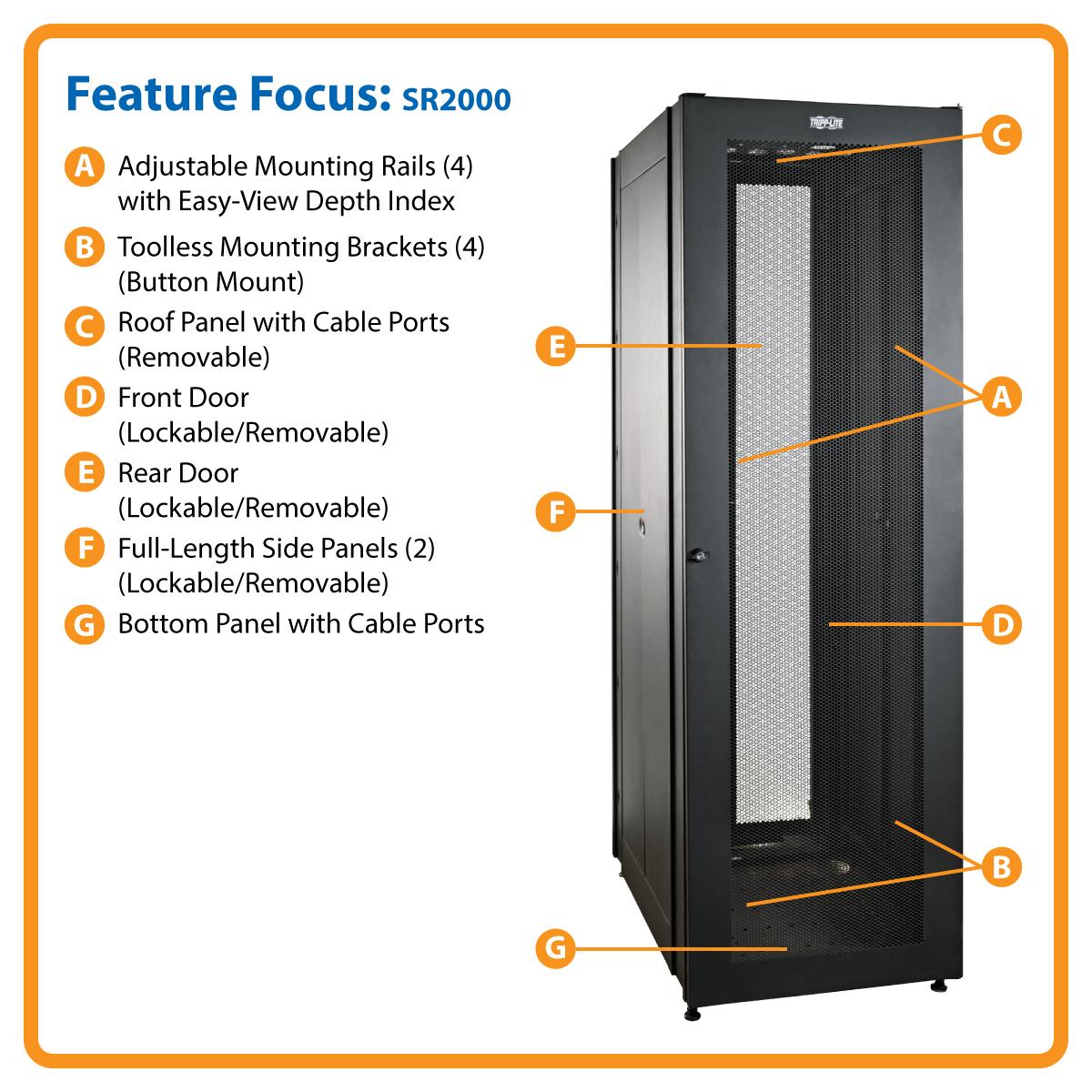 Feature Focus: SR2000

A Adjustable Mounting Rails (4) with Easy-View Depth Index

B Toolless Mounting Brackets (4) (Button Mount)

C Roof Panel with Cable Ports (Removable)

D Front Door (Lockable/Removable)

E Rear Door (Lockable/Removable)

F Full-Length Side Panels (2) (Lockable/Removable)

G Bottom Panel with Cable Ports

TRIPP-LITE

C

E

A

F

D

B

G