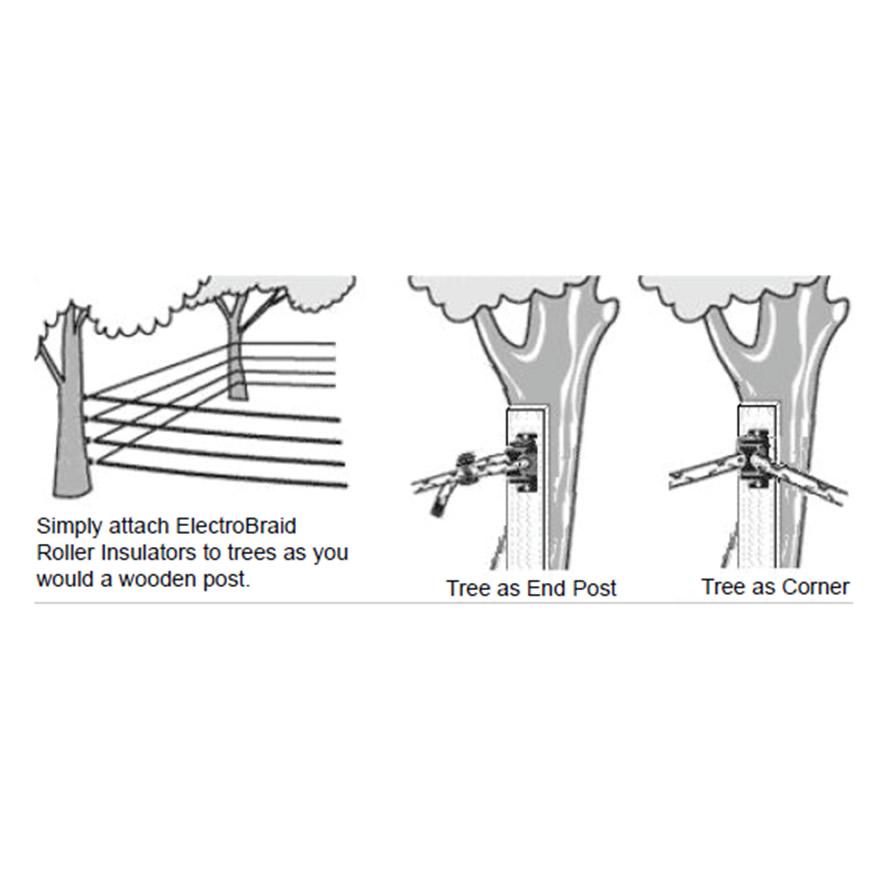 Simply attach ElectroBraid Roller Insulators to trees as you would a wooden post.

Tree as End Post

Tree as Corner