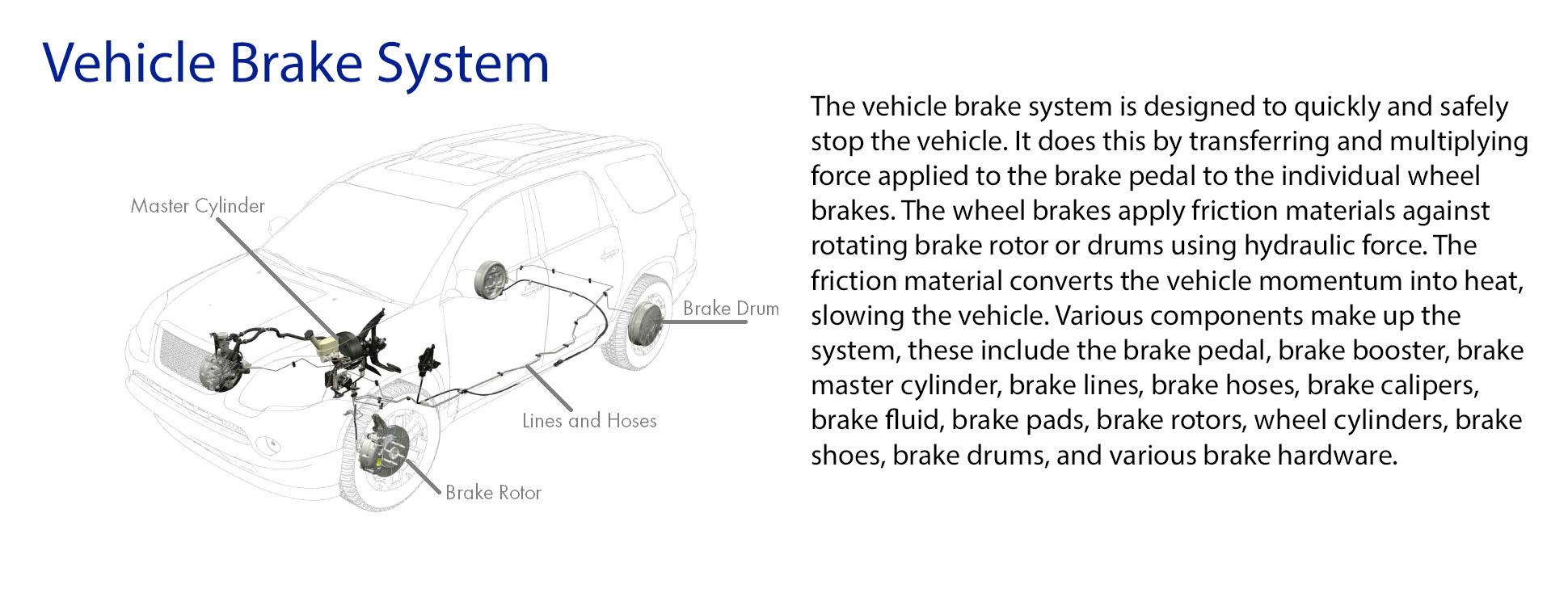 Vehicle Brake System

Master Cylinder

Brake Drum

Lines and Hoses

Brake Rotor

The vehicle brake system is designed to quickly and safely stop the vehicle. It does this by transferring and multiplying force applied to the brake pedal to the individual wheel brakes. The wheel brakes apply friction materials against rotating brake rotor or drums using hydraulic force. The friction material converts the vehicle momentum into heat, slowing the vehicle. Various components make up the system, these include the brake pedal, brake booster, brake master cylinder, brake lines, brake hoses, brake calipers, brake fluid, brake pads, brake rotors, wheel cylinders, brake shoes, brake drums, and various brake hardware.