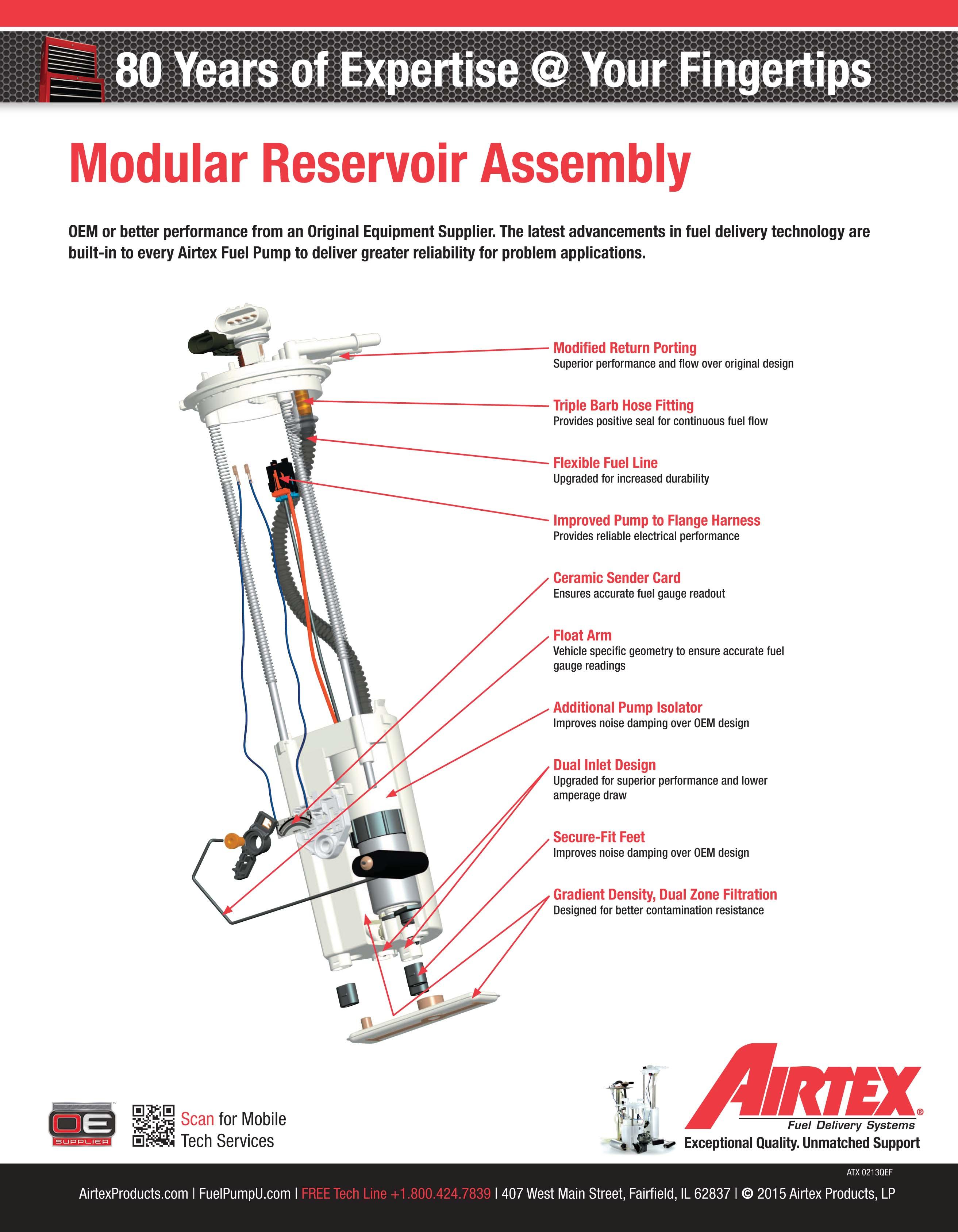 80 Years of Expertise @ Your Fingertips

Modular Reservoir Assembly

OEM or better performance from an Original Equipment Supplier. The latest advancements in fuel delivery technology are built-in to every Airtex Fuel Pump to deliver greater reliability for problem applications.

Modified Return Porting
Superior performance and flow over original design

Triple Barb Hose Fitting
Provides positive seal for continuous fuel flow

Flexible Fuel Line
Upgraded for increased durability

Improved Pump to Flange Harness
Provides reliable electrical performance

Ceramic Sender Card
Ensures accurate fuel gauge readout

Float Arm
Vehicle specific geometry to ensure accurate fuel gauge readings

Additional Pump Isolator
Improves noise damping over OEM design

Dual Inlet Design
Upgraded for superior performance and lower amperage draw

Secure-Fit Feet
Improves noise damping over OEM design

Gradient Density, Dual Zone Filtration
Designed for better contamination resistance

OE SUPPLIER

Scan for Mobile Tech Services

AIRTEX®
Fuel Delivery Systems
Exceptional Quality. Unmatched Support

ATX 0213QEF

AirtexProducts.com | FuelPumpU.com | FREE Tech Line +1.800.424.7839 | 407 West Main Street, Fairfield, IL 62837 | © 2015 Airtex Products, LP