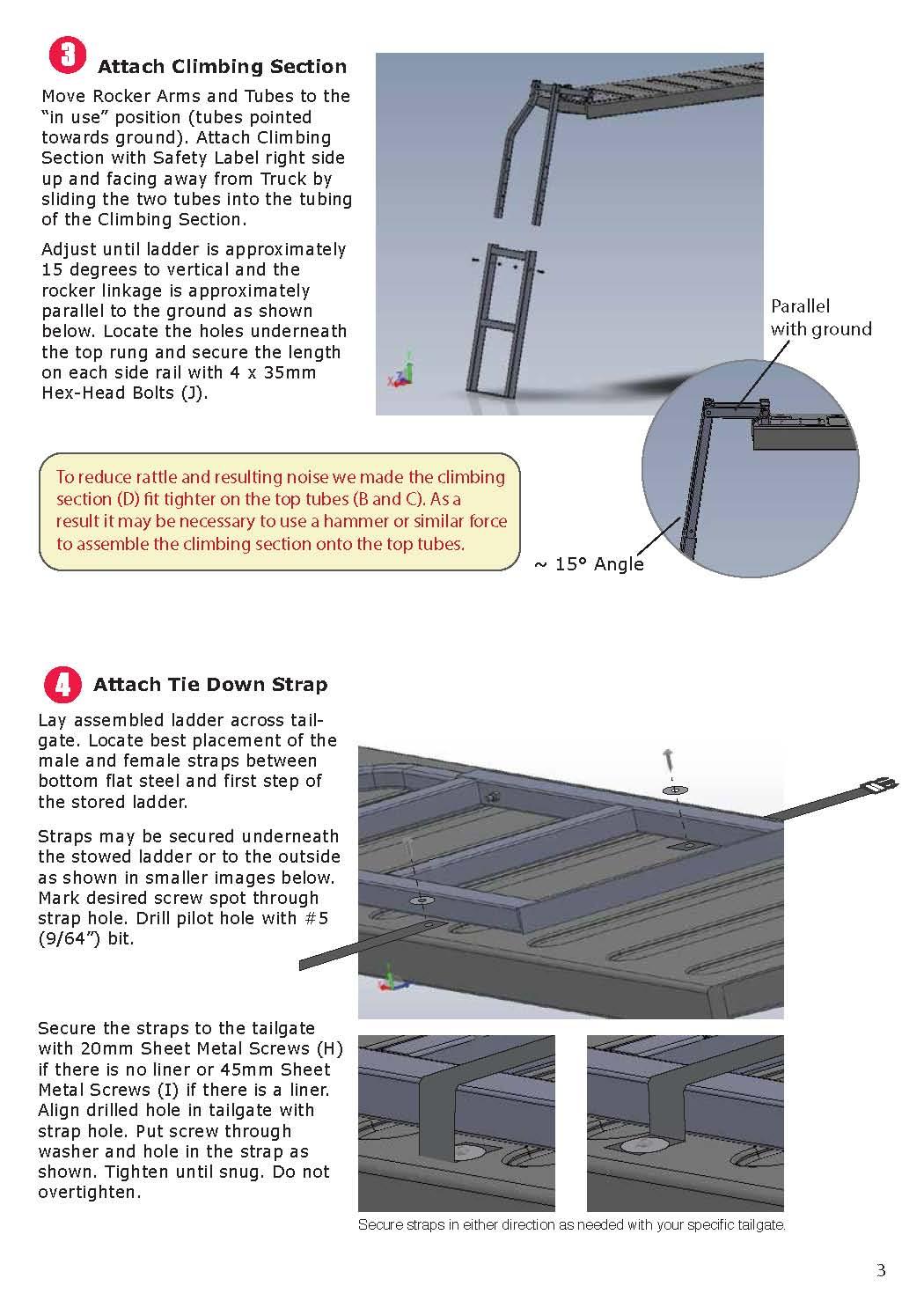 3 Attach Climbing Section

Move Rocker Arms and Tubes to the "in use" position (tubes pointed towards ground). Attach Climbing Section with Safety Label right side up and facing away from Truck by sliding the two tubes into the tubing of the Climbing Section.

Adjust until ladder is approximately 15 degrees to vertical and the rocker linkage is approximately parallel to the ground as shown below. Locate the holes underneath the top rung and secure the length on each side rail with 4 x 35mm Hex-Head Bolts (J).

Parallel with ground

To reduce rattle and resulting noise we made the climbing section (D) fit tighter on the top tubes (B and C). As a result it may be necessary to use a hammer or similar force to assemble the climbing section onto the top tubes.

~ 15° Angle

4 Attach Tie Down Strap

Lay assembled ladder across tailgate. Locate best placement of the male and female straps between bottom flat steel and first step of the stored ladder.

Straps may be secured underneath the stowed ladder or to the outside as shown in smaller images below. Mark desired screw spot through strap hole. Drill pilot hole with #5 (9/64") bit.

Secure the straps to the tailgate with 20mm Sheet Metal Screws (H) if there is no liner or 45mm Sheet Metal Screws (I) if there is a liner. Align drilled hole in tailgate with strap hole. Put screw through washer and hole in the strap as shown. Tighten until snug. Do not overtighten.

Secure straps in either direction as needed with your specific tailgate.

3